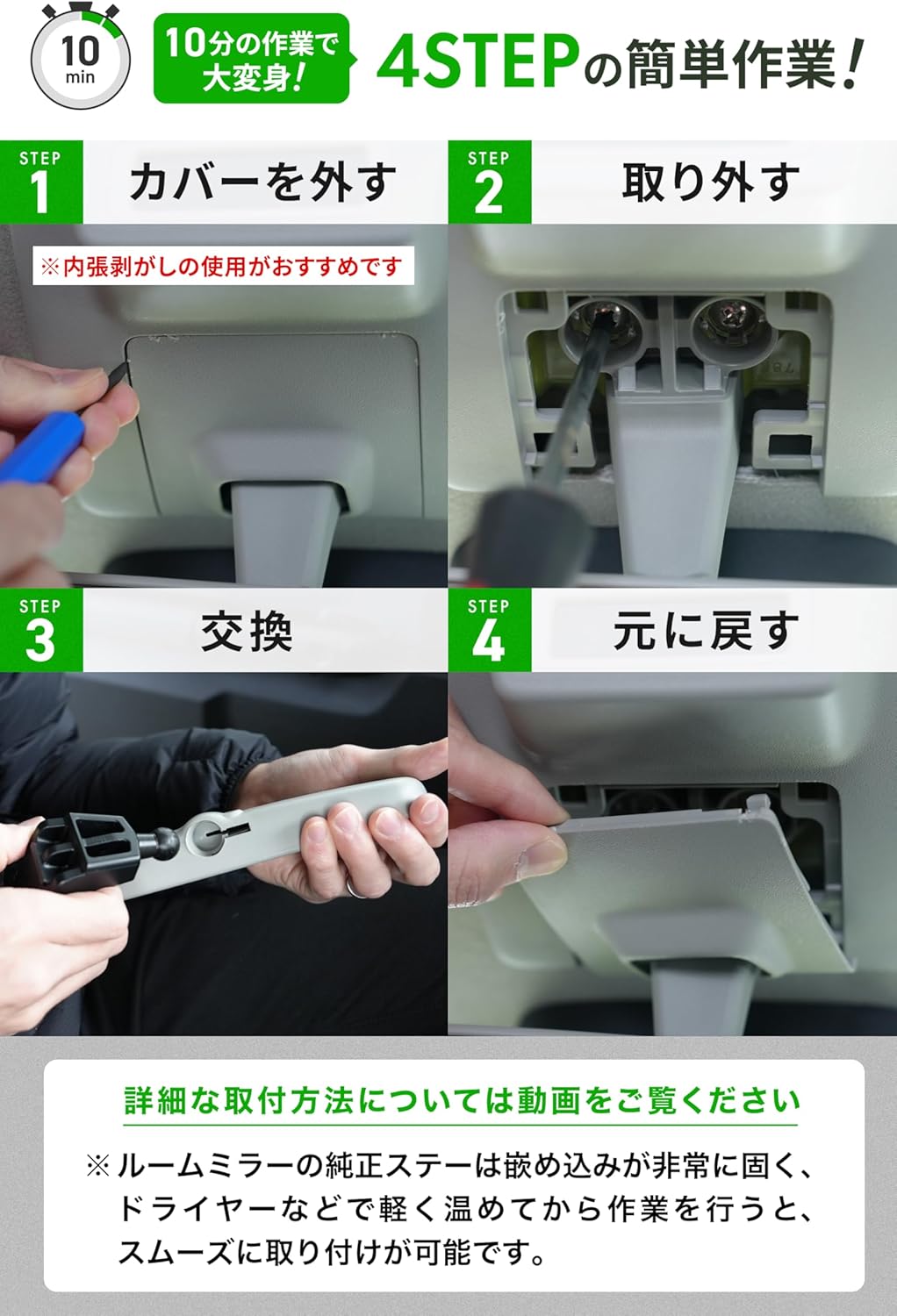 10 min

10分の作業で大変身!

4STEPの簡単作業!

STEP 1
カバーを外す

※内張剥がしの使用がおすすめです

STEP 2
取り外す

STEP 3
交換

STEP 4
元に戻す

詳細な取付方法については動画をご覧ください

※ルームミラーの純正ステーは嵌め込みが非常に固く、ドライヤーなどで軽く温めてから作業を行うと、スムーズに取り付けが可能です。