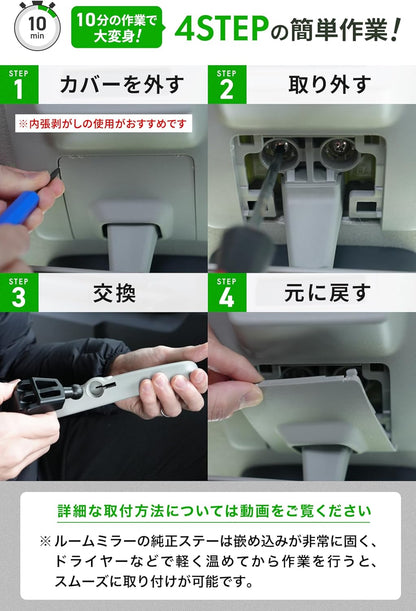 10 min

10分の作業で大変身！

4STEPの簡単作業！

STEP 1 カバーを外す

※内張剥がしの使用がおすすめです

STEP 2 取り外す

STEP 3 交換

STEP 4 元に戻す

詳細な取付方法については動画をご覧ください

※ルームミラーの純正ステーは嵌め込みが非常に固く、ドライヤーなどで軽く温めてから作業を行うと、スムーズに取り付けが可能です。